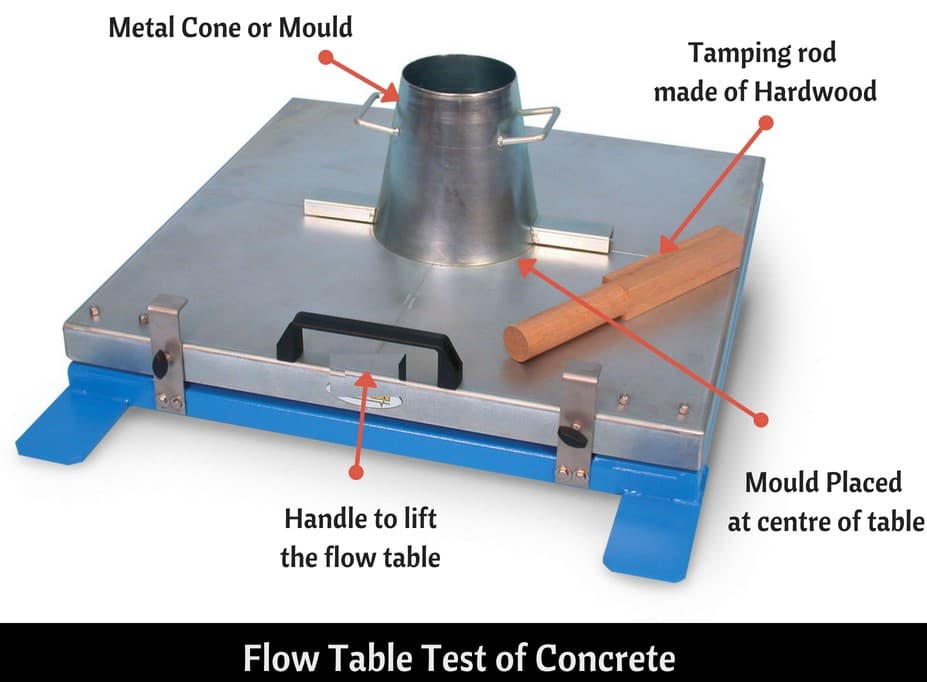 Metal Cone or Mould

Tamping rod made of Hardwood

Handle to lift the flow table

Mould Placed at centre of table

Flow Table Test of Concrete